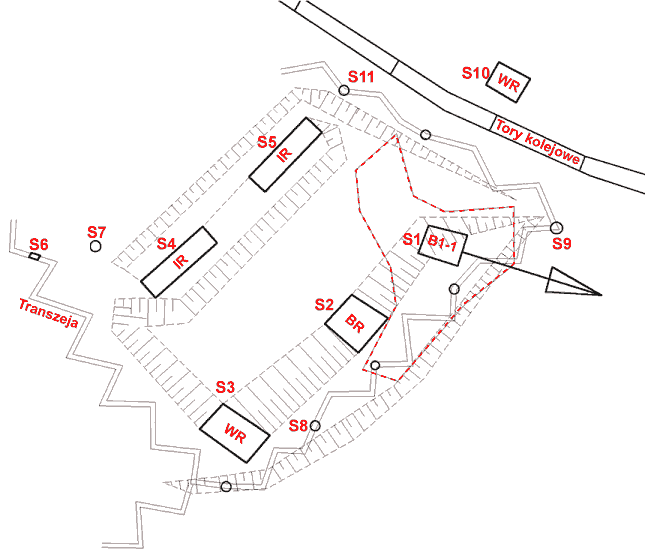 S11

S10 WR

Tory kolejowe

S5 IR

S7

S6

S4 IR

S1 B1-1

S9

Transzeja

S2 BR

S3 WR

S8